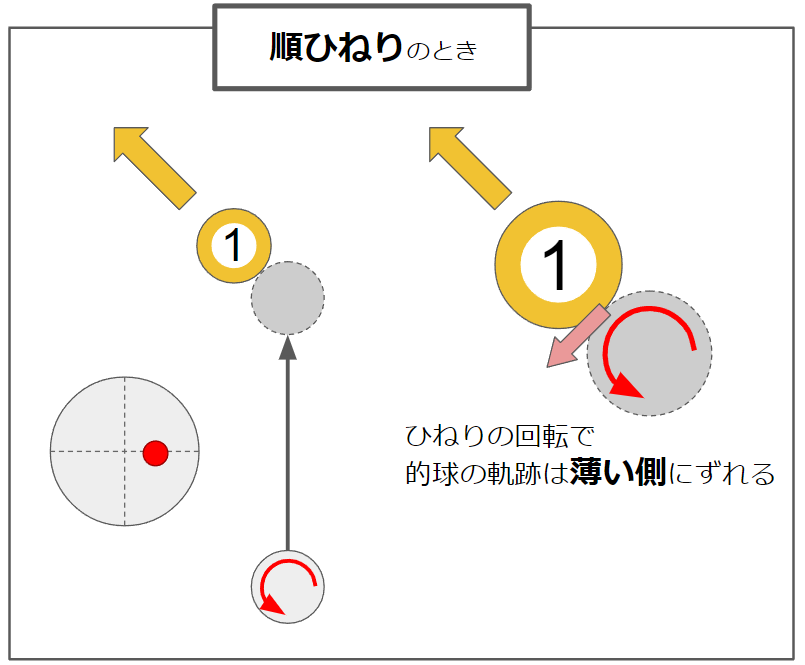 順ひねりのとき

1

1

ひねりの回転で
的球の軌跡は薄い側にずれる